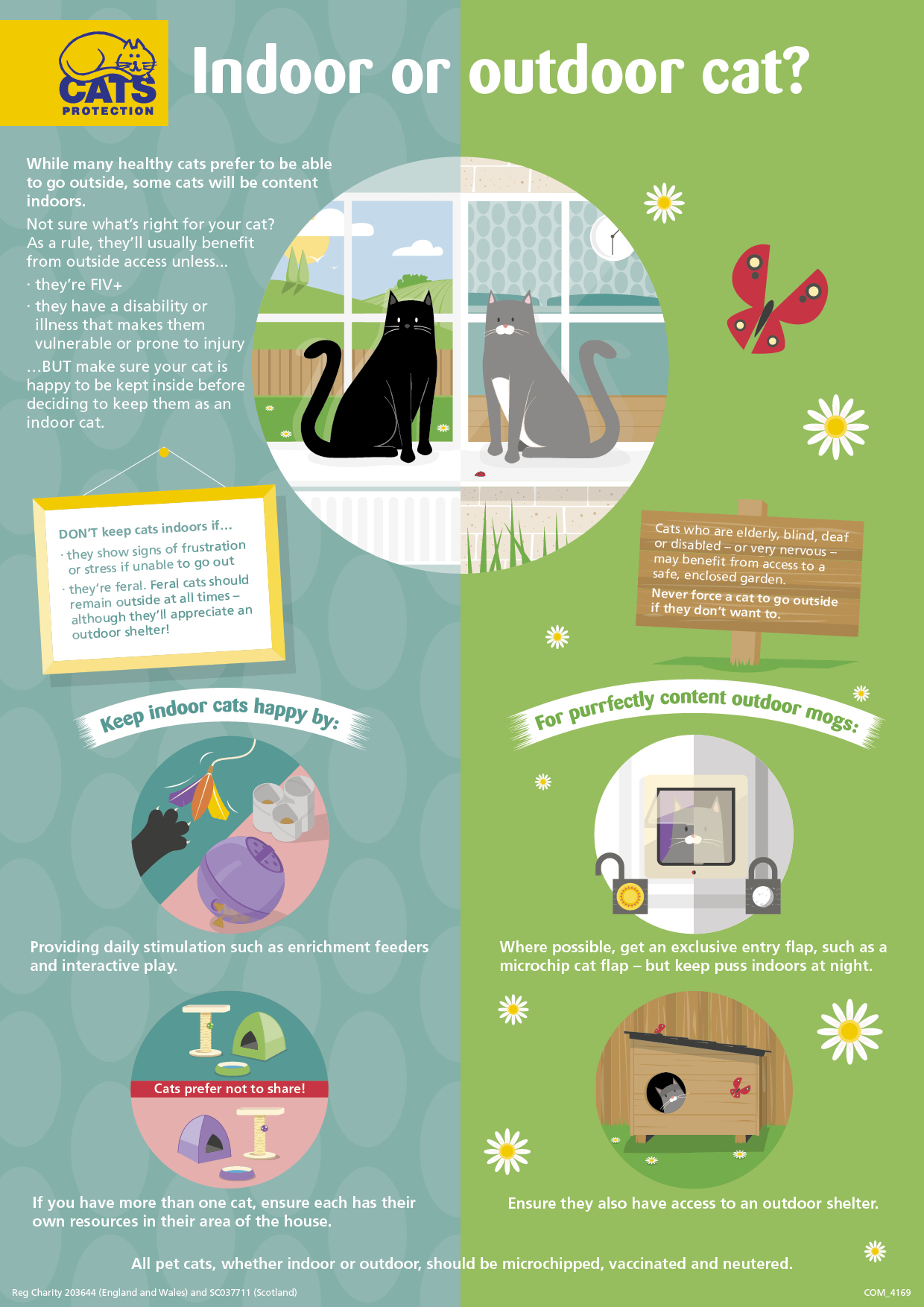 CATS PROTECTION

Indoor or outdoor cat?

While many healthy cats prefer to be able to go outside, some cats will be content indoors.

Not sure what's right for your cat? As a rule, they'll usually benefit from outside access unless...

· they're FIV+

· they have a disability or illness that makes them vulnerable or prone to injury

...BUT make sure your cat is happy to be kept inside before deciding to keep them as an indoor cat.

DON'T keep cats indoors if...

· they show signs of frustration or stress if unable to go out

· they're feral. Feral cats should remain outside at all times – although they'll appreciate an outdoor shelter!

Cats who are elderly, blind, deaf or disabled – or very nervous – may benefit from access to a safe, enclosed garden.

Never force a cat to go outside if they don't want to.

Keep indoor cats happy by:

Providing daily stimulation such as enrichment feeders and interactive play.

Cats prefer not to share!

If you have more than one cat, ensure each has their own resources in their area of the house.

For purrfectly content outdoor mogs:

Where possible, get an exclusive entry flap, such as a microchip cat flap – but keep puss indoors at night.

Ensure they also have access to an outdoor shelter.

All pet cats, whether indoor or outdoor, should be microchipped, vaccinated and neutered.

Reg Charity 203644 (England and Wales) and SC037711 (Scotland)

COM_4169